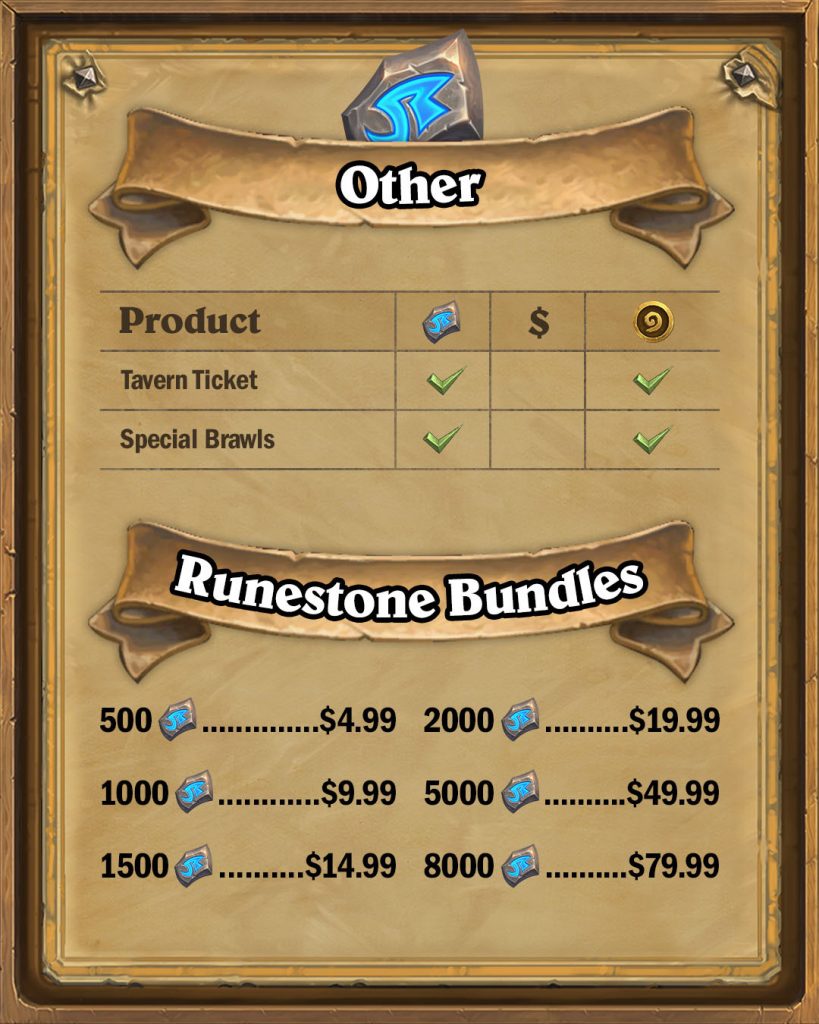 Other

| Product |  | $ |  |
|---|---|---|---|
| Tavern Ticket | ✓ |  | ✓ |
| Special Brawls | ✓ |  | ✓ |

Runestone Bundles

500 ..............$4.99

1000 ............$9.99

1500 ..........$14.99

2000 ..........$19.99

5000 ..........$49.99

8000 ..........$79.99